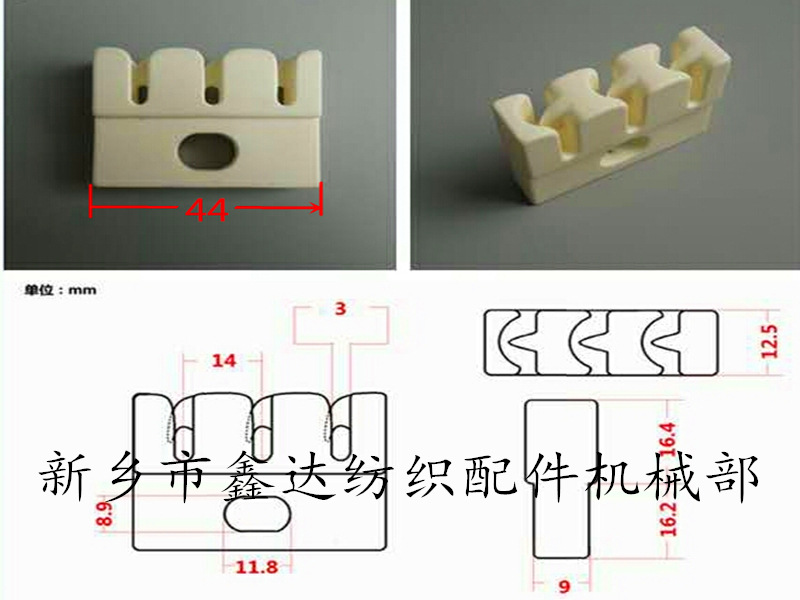 44

单位：mm

3

14

12.5

16.4

新乡市鑫达纺织配件机械部

8.9

16.2

11.8

9